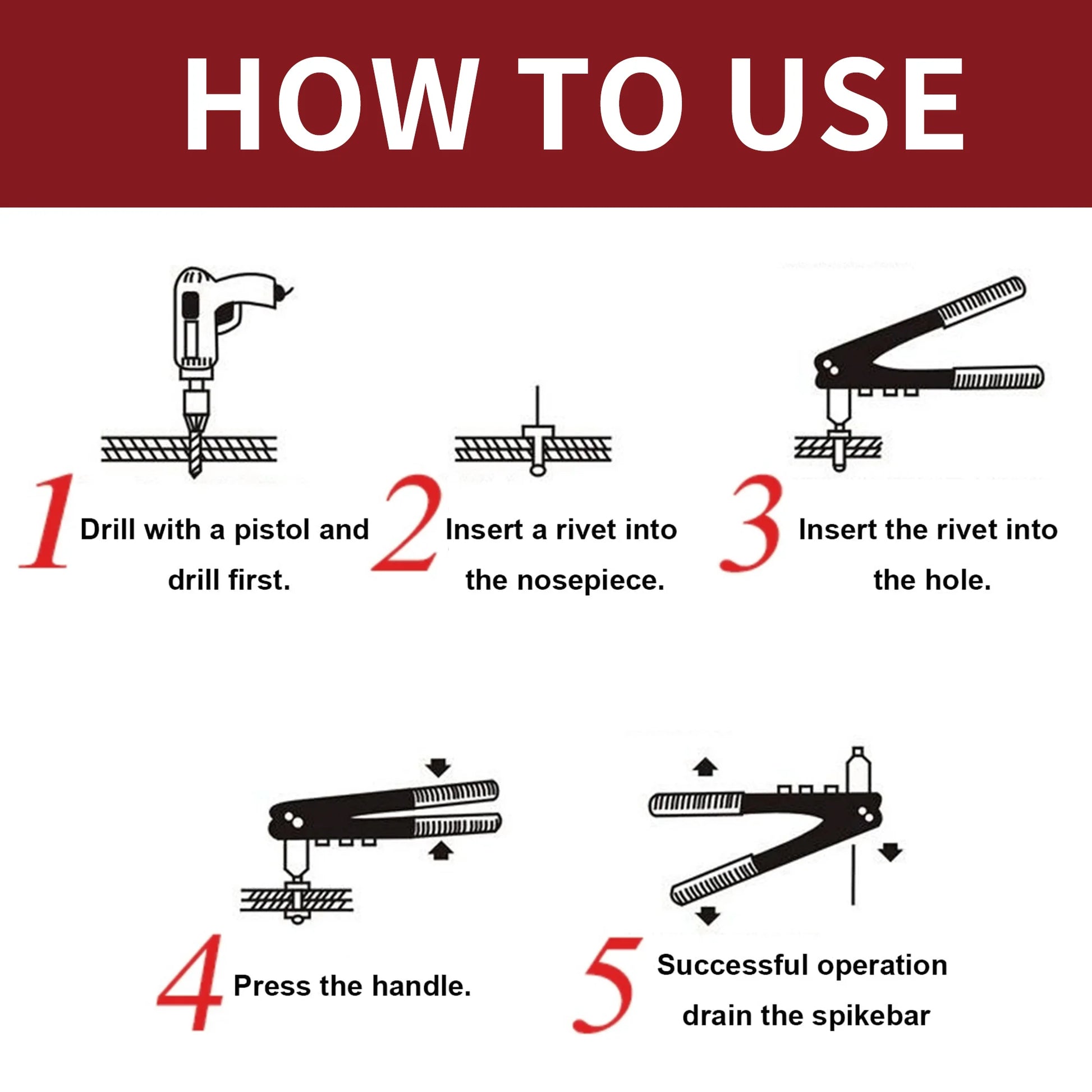 HOW TO USE

1 Drill with a pistol and drill first.

2 Insert a rivet into the nosepiece.

3 Insert the rivet into the hole.

4 Press the handle.

5 Successful operation drain the spikebar