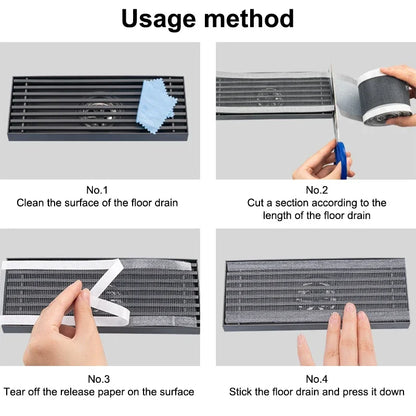 Usage method

No.1
Clean the surface of the floor drain

No.2
Cut a section according to the length of the floor drain

No.3
Tear off the release paper on the surface

No.4
Stick the floor drain and press it down