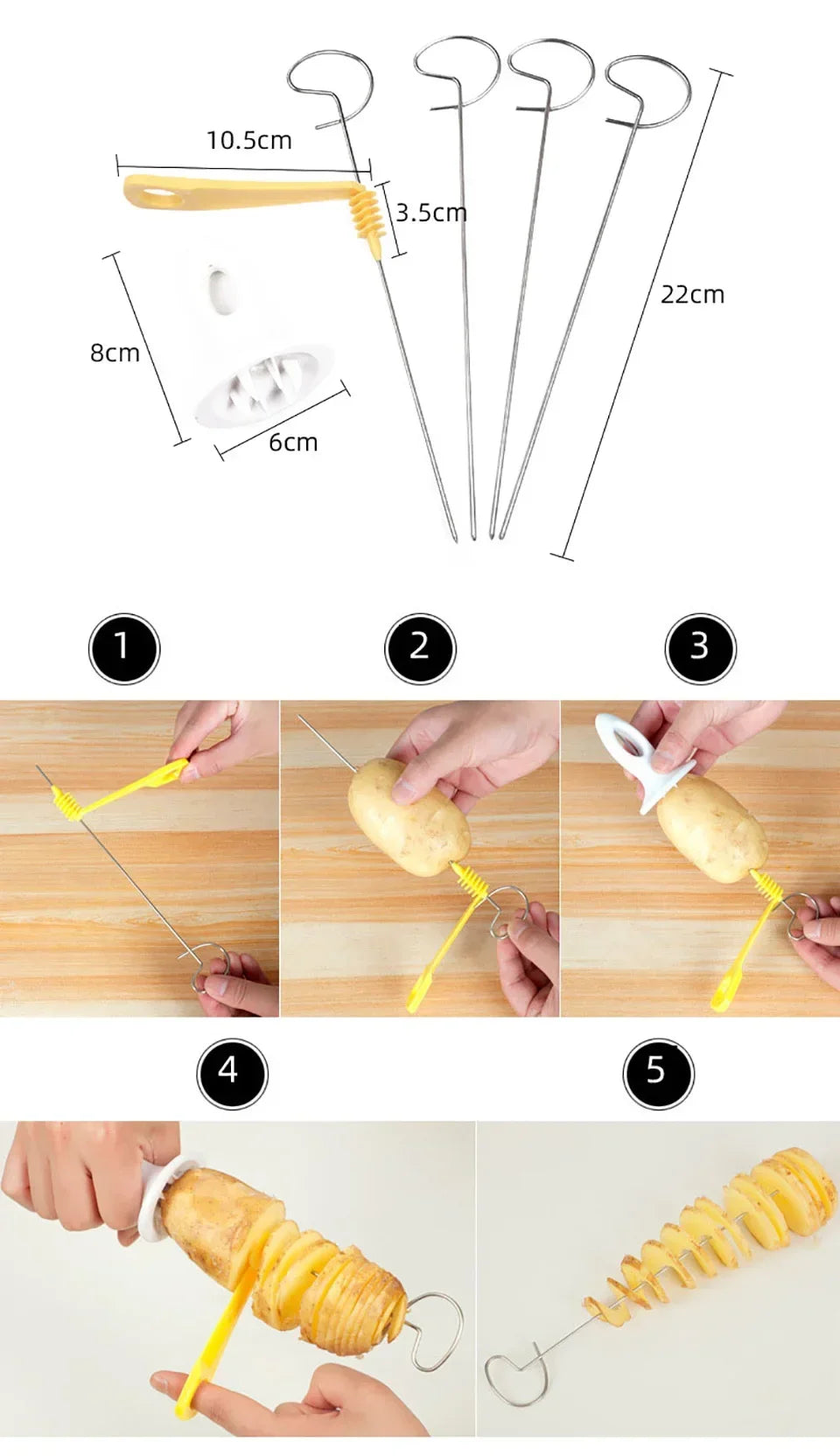 10.5cm
3.5cm
22cm
8cm
6cm

1
2
3
4
5