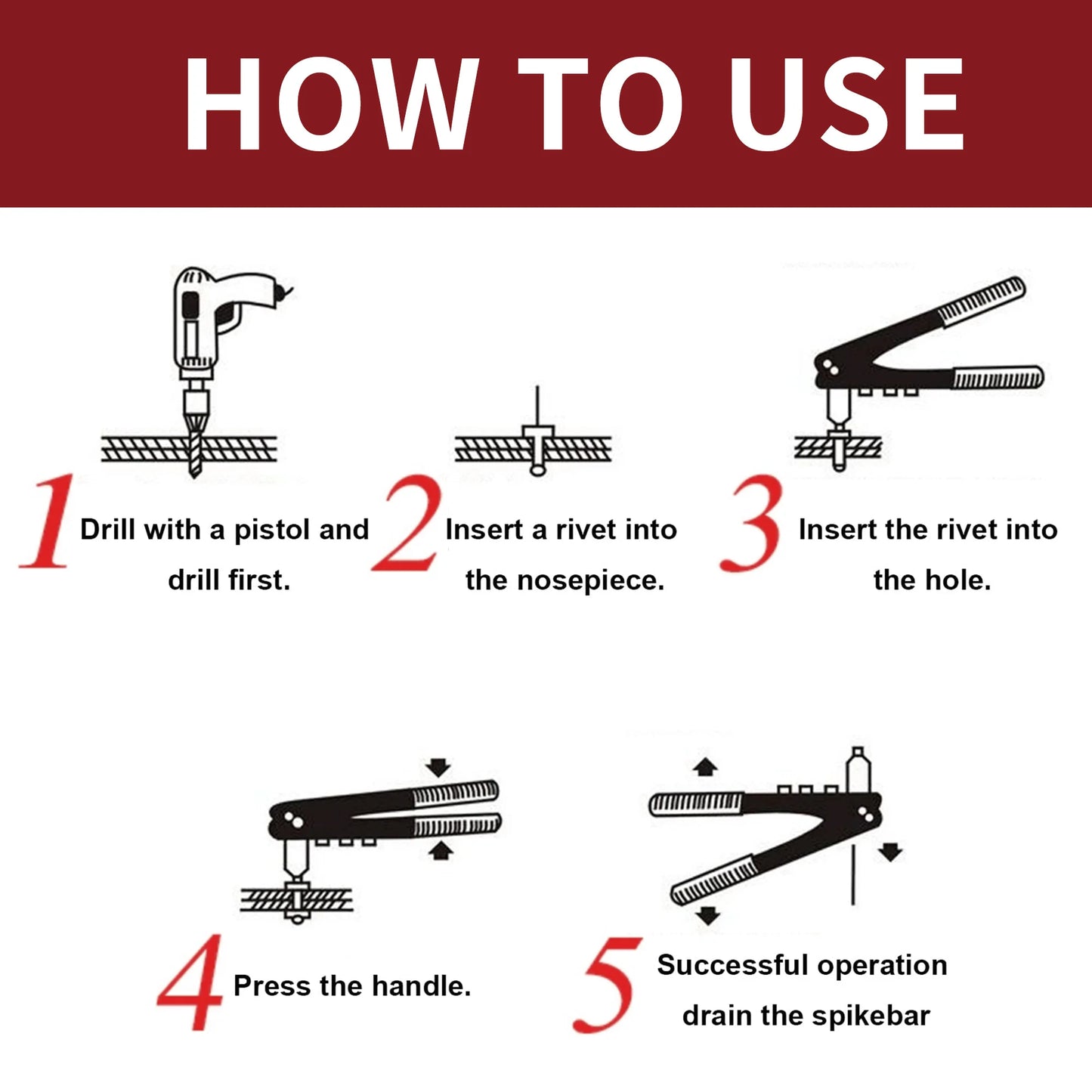 HOW TO USE

1 Drill with a pistol and drill first.

2 Insert a rivet into the nosepiece.

3 Insert the rivet into the hole.

4 Press the handle.

5 Successful operation drain the spikebar